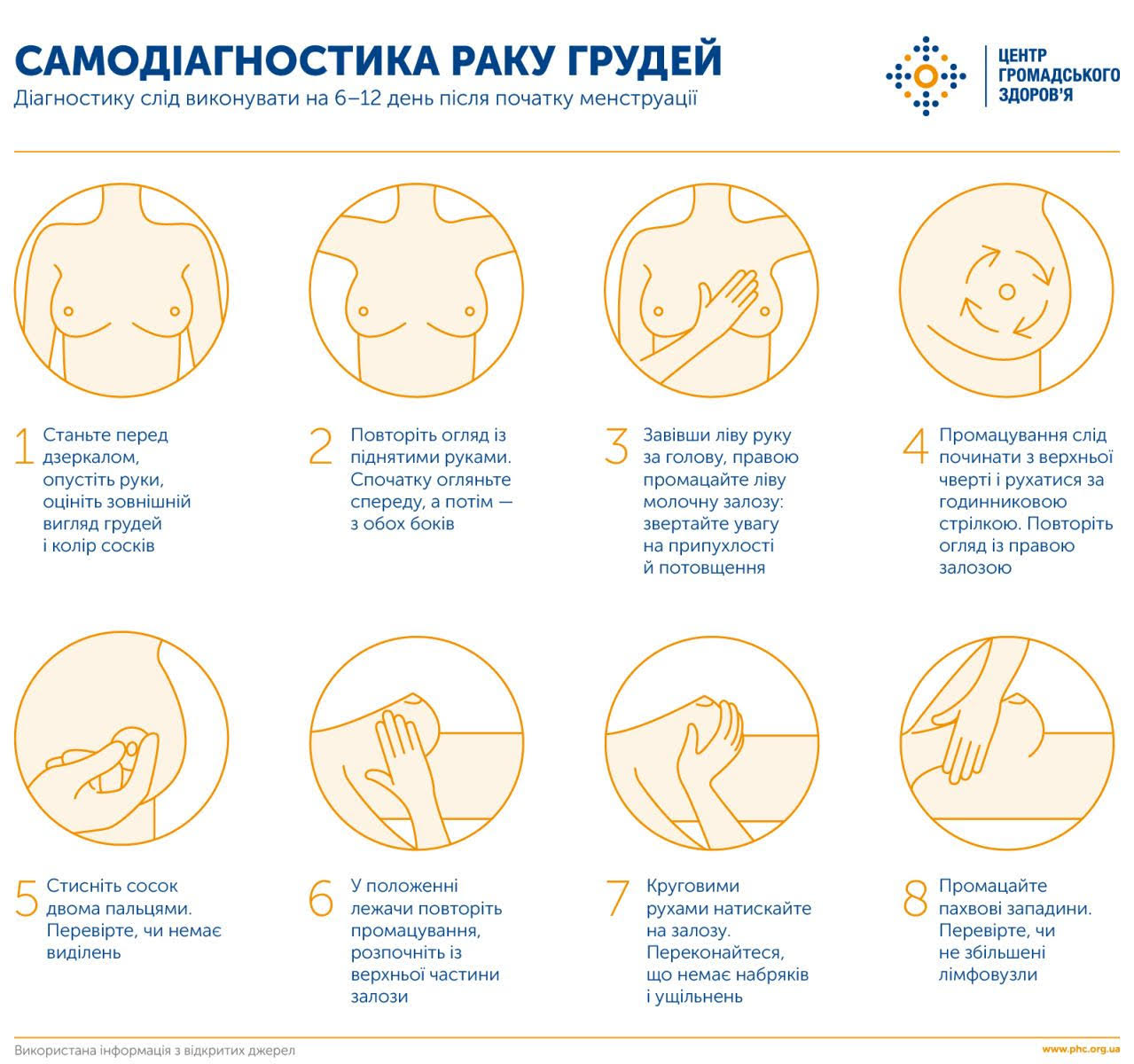 САМОДІАГНОСТИКА РАКУ ГРУДЕЙ
Діагностику слід виконувати на 6–12 день після початку менструації

ЦЕНТР ГРОМАДСЬКОГО ЗДОРОВ'Я

1 Станьте перед дзеркалом, опустіть руки, оцініть зовнішній вигляд грудей і колір сосків

2 Повторіть огляд із піднятими руками. Спочатку огляньте спереду, а потім — з обох боків

3 Завівши ліву руку за голову, правою промацайте ліву молочну залозу: звертайте увагу на припухлості й потовщення

4 Промацування слід починати з верхньої чверті і рухатися за годинниковою стрілкою. Повторіть огляд із правою залозою

5 Стисніть сосок двома пальцями. Перевірте, чи немає виділень

6 У положенні лежачи повторіть промацування, розпочніть із верхньої частини залози

7 Круговими рухами натискайте на залозу. Переконайтеся, що немає набряків і ущільнень

8 Промацайте пахвові западини. Перевірте, чи не збільшені лімфовузли

Використана інформація з відкритих джерел

www.phc.org.ua